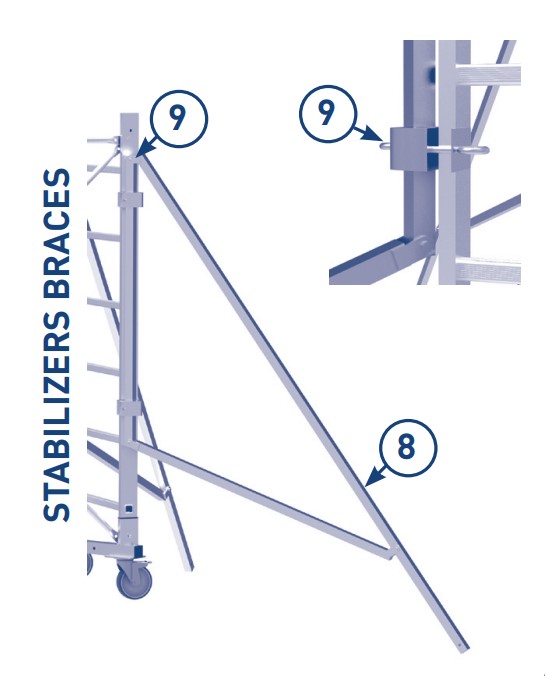 STABILIZERS BRACES

9

9

8